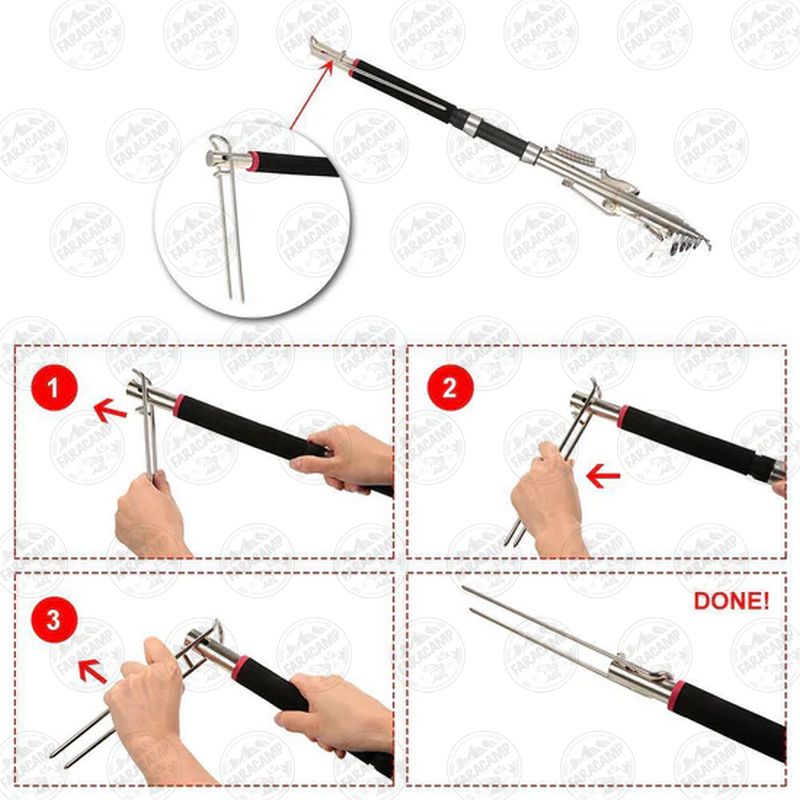 FARACAMP

1

2

3

DONE!